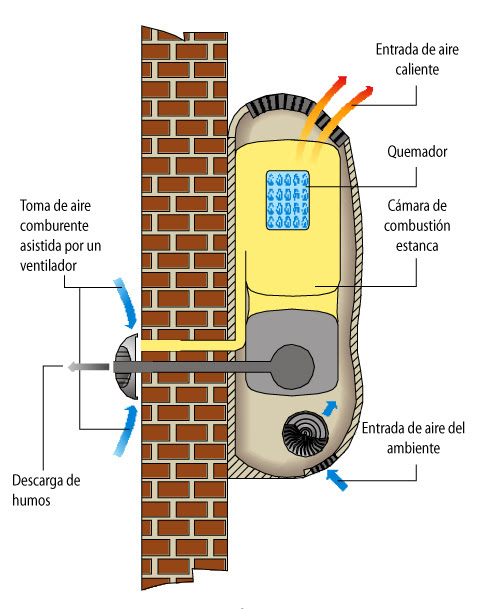 Entrada de aire caliente

Quemador

Cámara de combustión estanca

Toma de aire comburente asistida por un ventilador

Entrada de aire del ambiente

Descarga de humos